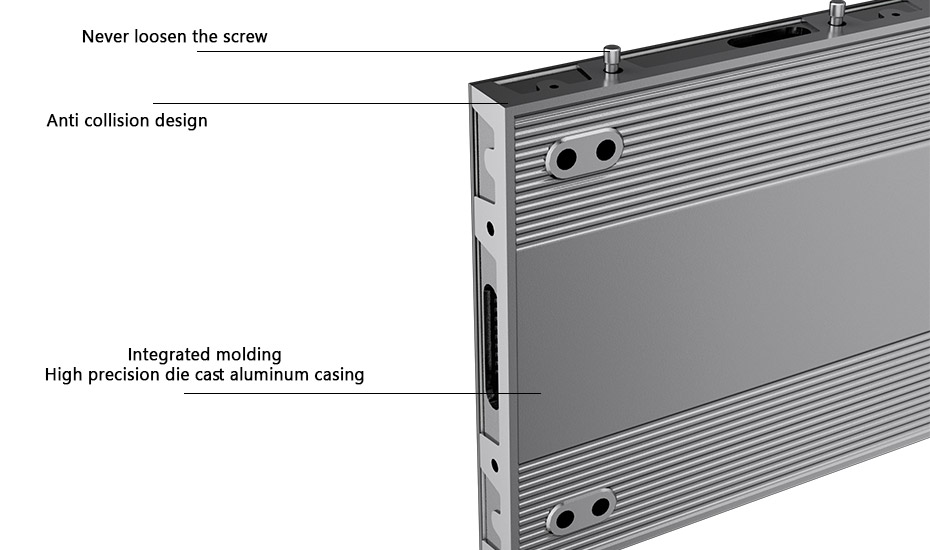 Never loosen the screw

Anti collision design

Integrated molding
High precision die cast aluminum casing